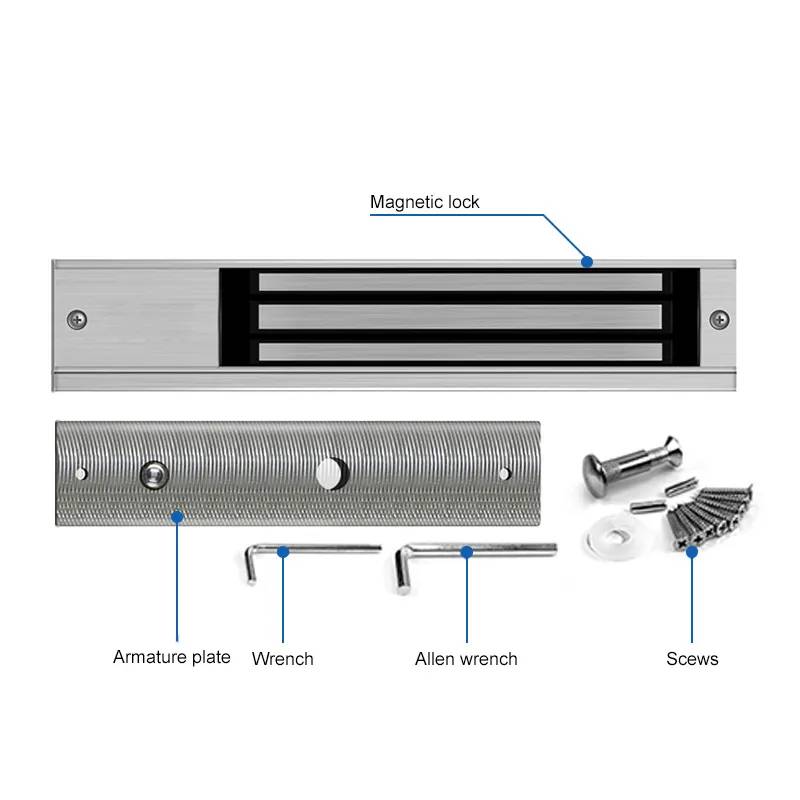 Magnetic lock

Armature plate

Wrench

Allen wrench

Scews